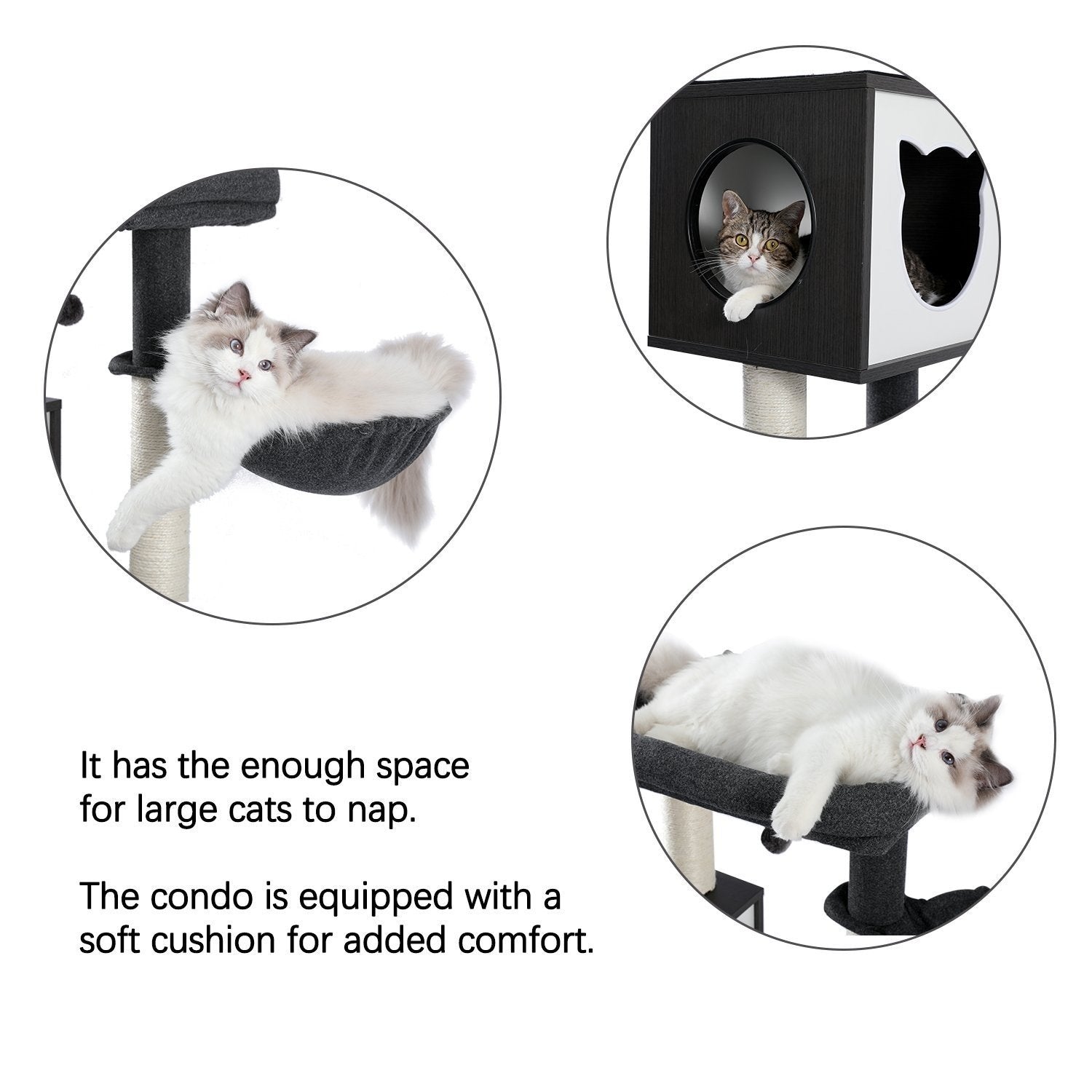 It has the enough space for large cats to nap.

The condo is equipped with a soft cushion for added comfort.