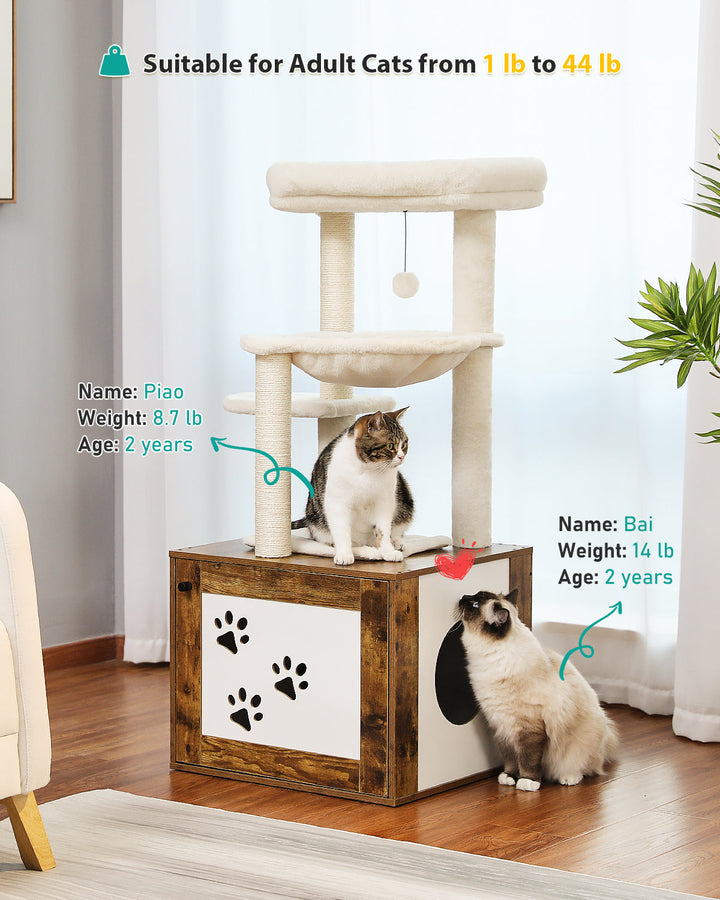 Suitable for Adult Cats from 1 lb to 44 lb

Name: Piao
Weight: 8.7 lb
Age: 2 years

Name: Bai
Weight: 14 lb
Age: 2 years