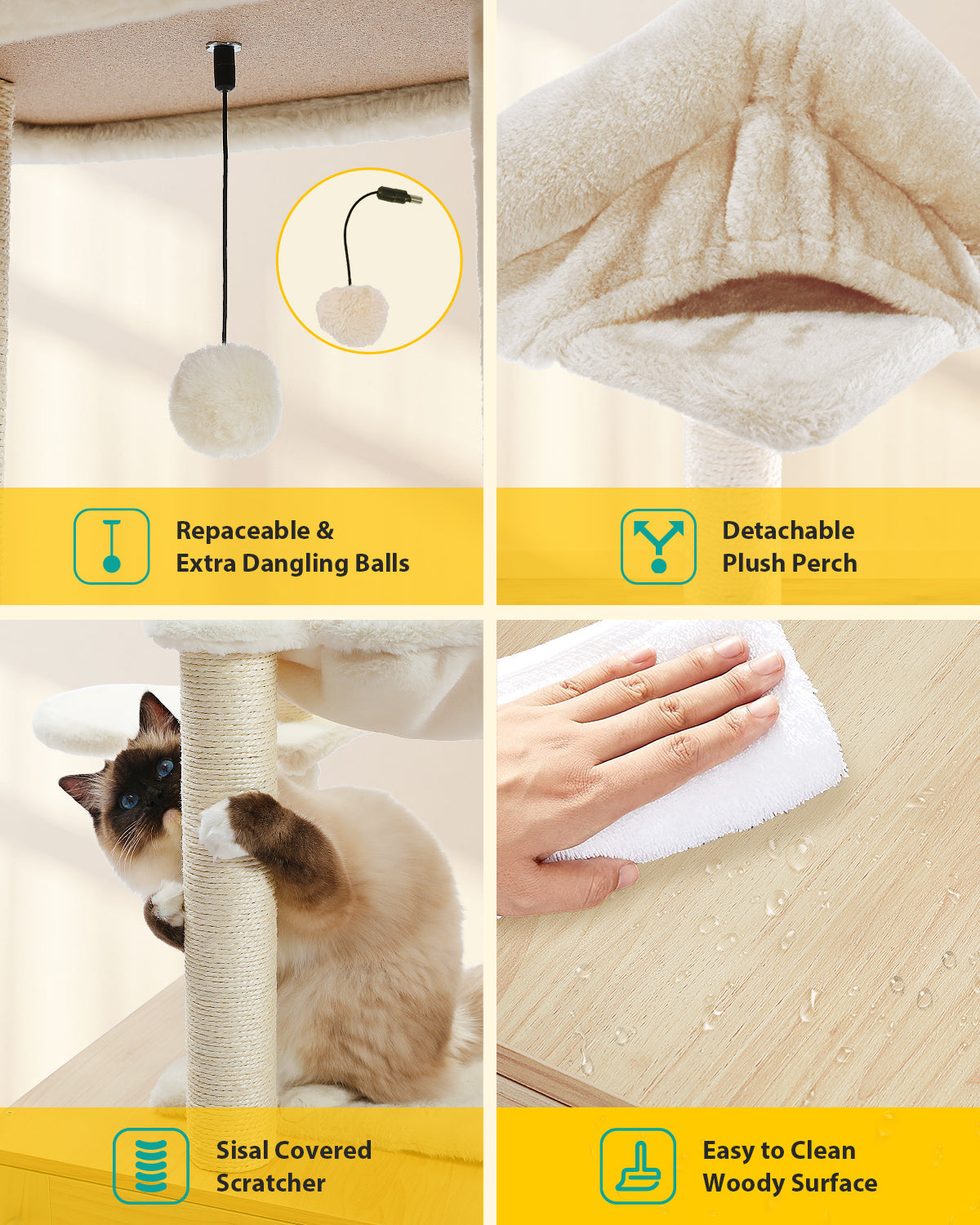 Repaceable &
Extra Dangling Balls

Detachable
Plush Perch

Sisal Covered
Scratcher

Easy to Clean
Woody Surface