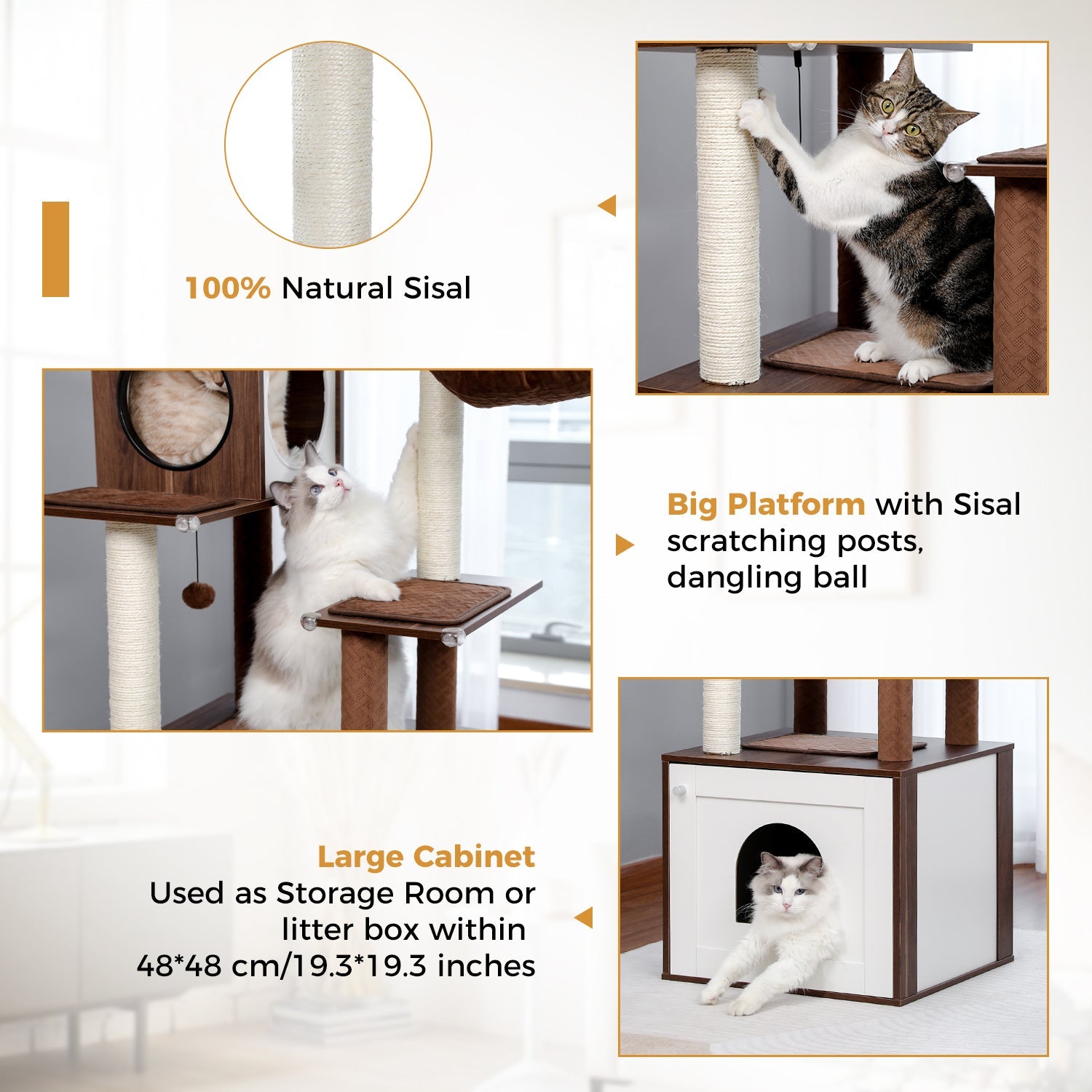 100% Natural Sisal

Big Platform with Sisal scratching posts, dangling ball

Large Cabinet
Used as Storage Room or litter box within 48*48 cm/19.3*19.3 inches